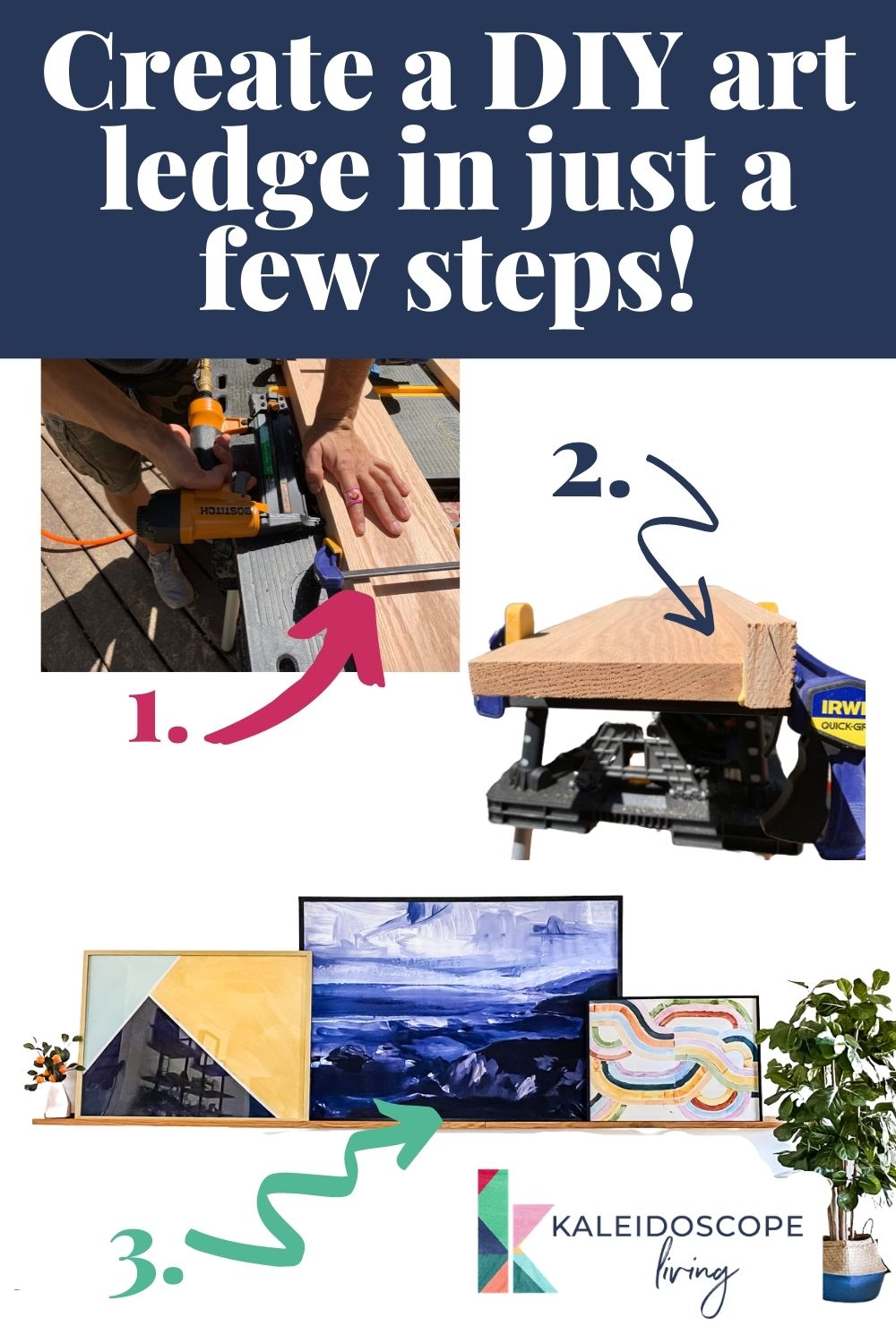 Create a DIY art ledge in just a few steps!

BOSTITCH

1.

2.

IRWI
QUICK-GR

3.

KALEIDOSCOPE
living